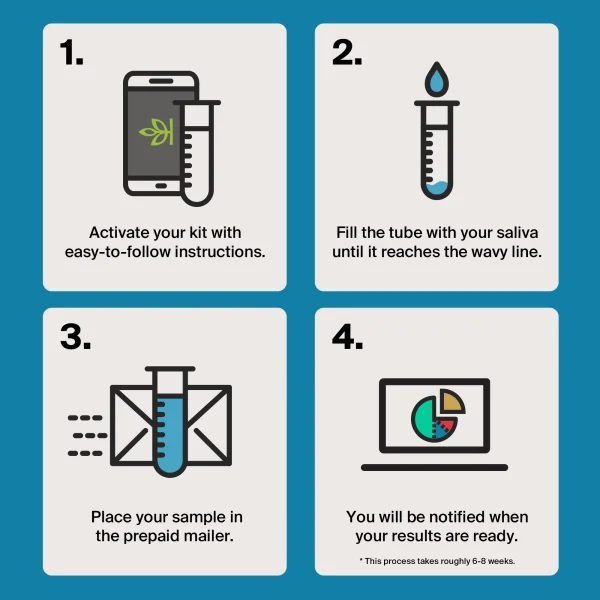 1.

Activate your kit with easy-to-follow instructions.

2.

Fill the tube with your saliva until it reaches the wavy line.

3.

Place your sample in the prepaid mailer.

4.

You will be notified when your results are ready.

* This process takes roughly 6-8 weeks.