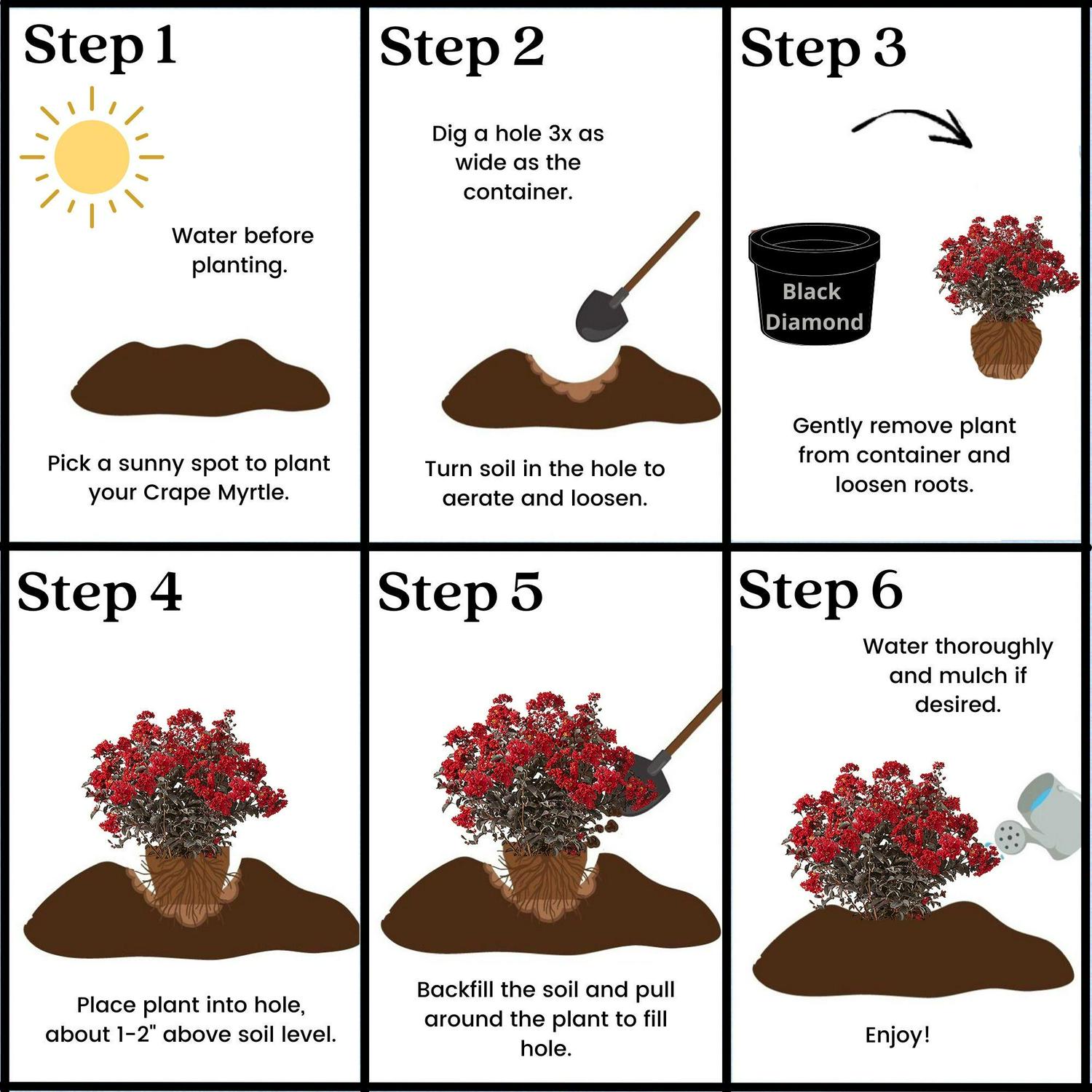 Step 1

Water before planting.

Pick a sunny spot to plant your Crape Myrtle.

Step 2

Dig a hole 3x as wide as the container.

Turn soil in the hole to aerate and loosen.

Step 3

Black Diamond

Gently remove plant from container and loosen roots.

Step 4

Place plant into hole, about 1-2" above soil level.

Step 5

Backfill the soil and pull around the plant to fill hole.

Step 6

Water thoroughly and mulch if desired.

Enjoy!